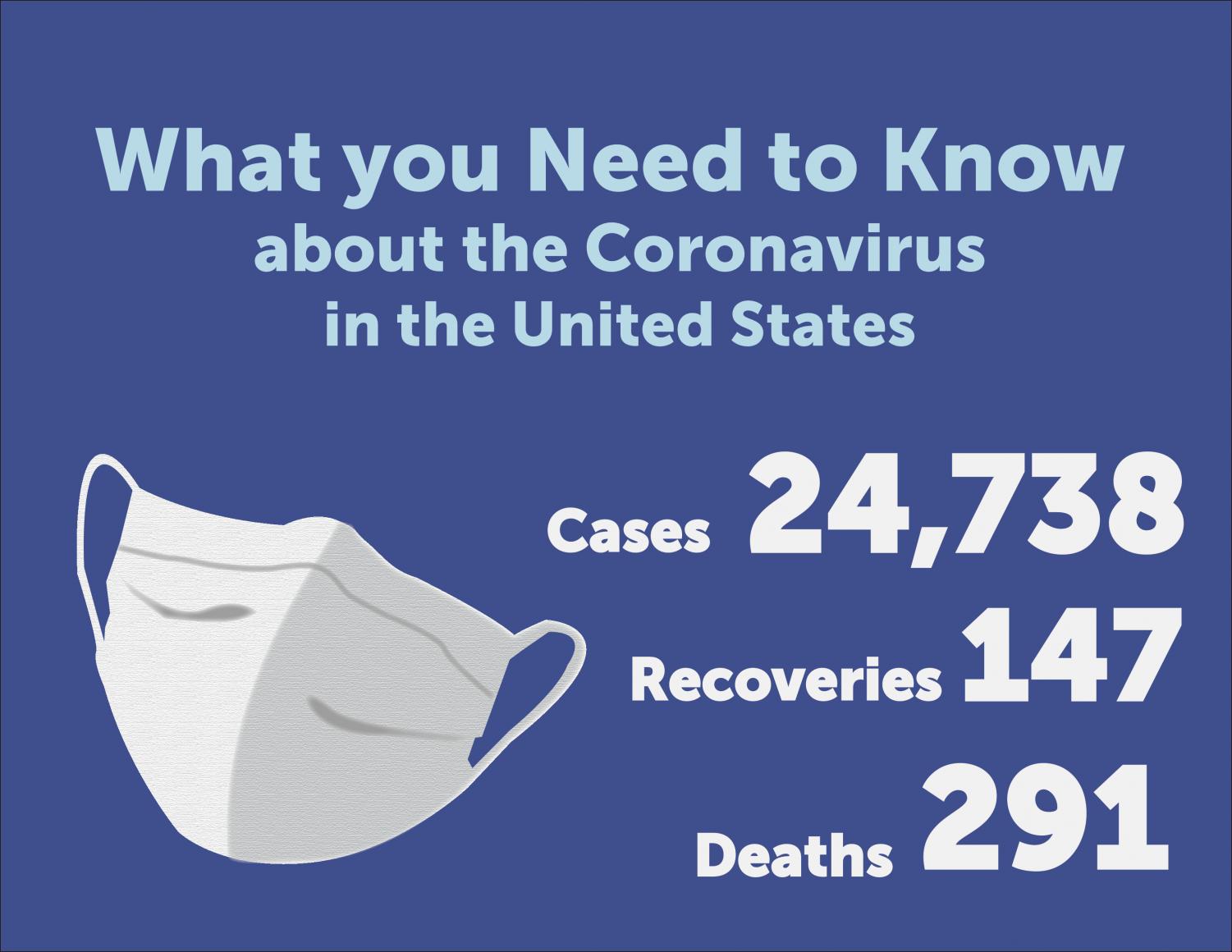 What you Need to Know
about the Coronavirus
in the United States

Cases 24,738
Recoveries 147
Deaths 291